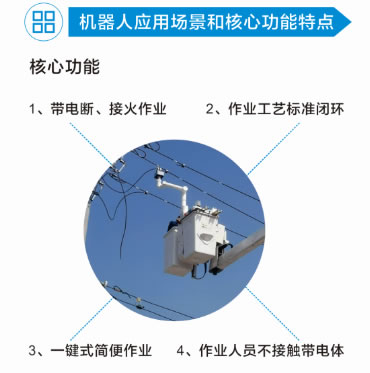 机器人应用场景和核心功能特点

核心功能

1、带电断、接火作业

2、作业工艺标准闭环

3、一键式简便作业

4、作业人员不接触带电体